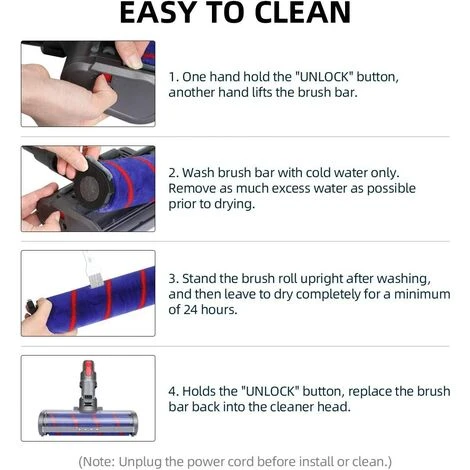 EASY TO CLEAN

1. One hand hold the "UNLOCK" button, another hand lifts the brush bar.

2. Wash brush bar with cold water only. Remove as much excess water as possible prior to drying.

3. Stand the brush roll upright after washing, and then leave to dry completely for a minimum of 24 hours.

4. Holds the "UNLOCK" button, replace the brush bar back into the cleaner head.

(Note: Unplug the power cord before install or clean.)