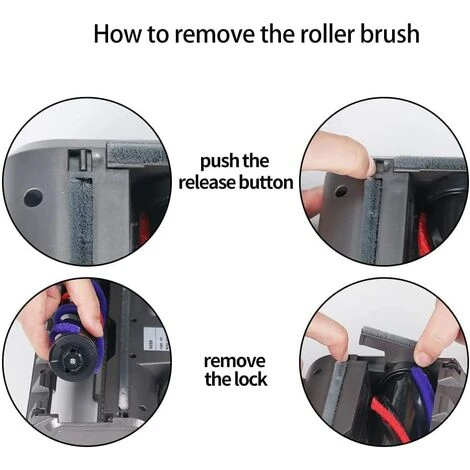 How to remove the roller brush

push the release button

remove the lock