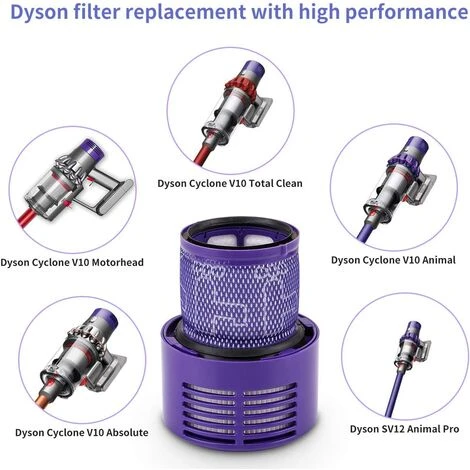 Dyson filter replacement with high performance

Dyson Cyclone V10 Total Clean

Dyson Cyclone V10 Motorhead

Dyson Cyclone V10 Animal

Dyson Cyclone V10 Absolute

Dyson SV12 Animal Pro